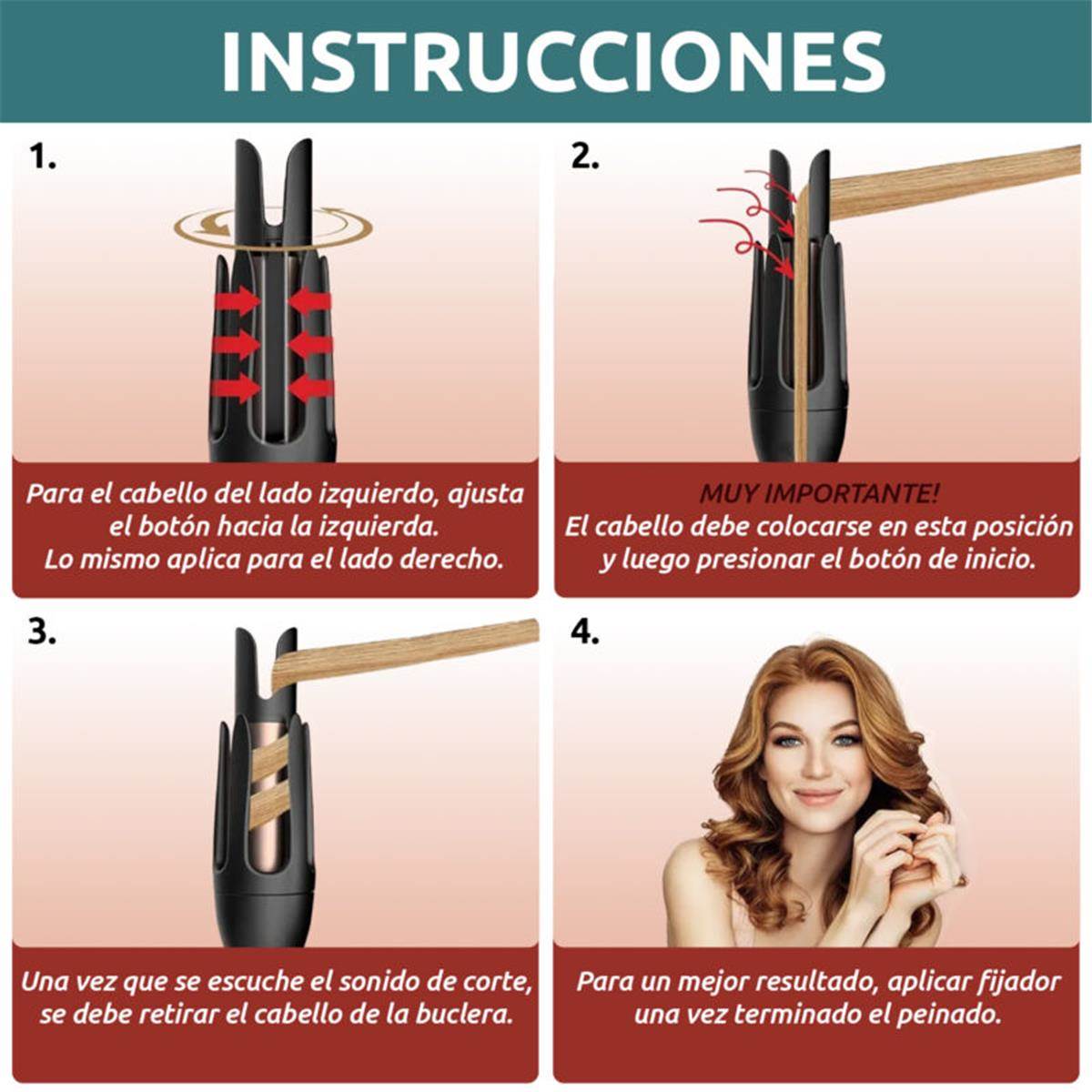 INSTRUCCIONES

1.

Para el cabello del lado izquierdo, ajusta el botón hacia la izquierda. Lo mismo aplica para el lado derecho.

2.

MUY IMPORTANTE!
El cabello debe colocarse en esta posición y luego presionar el botón de inicio.

3.

Una vez que se escuche el sonido de corte, se debe retirar el cabello de la buclera.

4.

Para un mejor resultado, aplicar fijador una vez terminado el peinado.